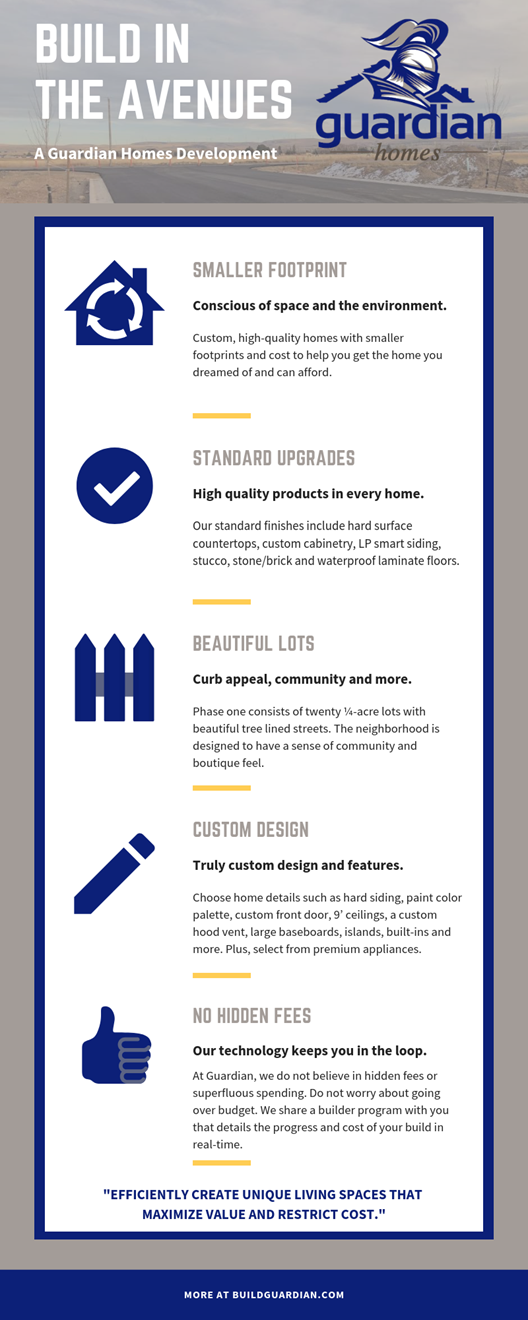 BUILD IN THE AVENUES

A Guardian Homes Development

guardian homes

SMALLER FOOTPRINT

Conscious of space and the environment.

Custom, high-quality homes with smaller footprints and cost to help you get the home you dreamed of and can afford.

STANDARD UPGRADES

High quality products in every home.

Our standard finishes include hard surface countertops, custom cabinetry, LP smart siding, stucco, stone/brick and waterproof laminate floors.

BEAUTIFUL LOTS

Curb appeal, community and more.

Phase one consists of twenty ¼-acre lots with beautiful tree lined streets. The neighborhood is designed to have a sense of community and boutique feel.

CUSTOM DESIGN

Truly custom design and features.

Choose home details such as hard siding, paint color palette, custom front door, 9' ceilings, a custom hood vent, large baseboards, islands, built-ins and more. Plus, select from premium appliances.

NO HIDDEN FEES

Our technology keeps you in the loop.

At Guardian, we do not believe in hidden fees or superfluous spending. Do not worry about going over budget. We share a builder program with you that details the progress and cost of your build in real-time.

"EFFICIENTLY CREATE UNIQUE LIVING SPACES THAT MAXIMIZE VALUE AND RESTRICT COST."

MORE AT BUILDGUARDIAN.COM